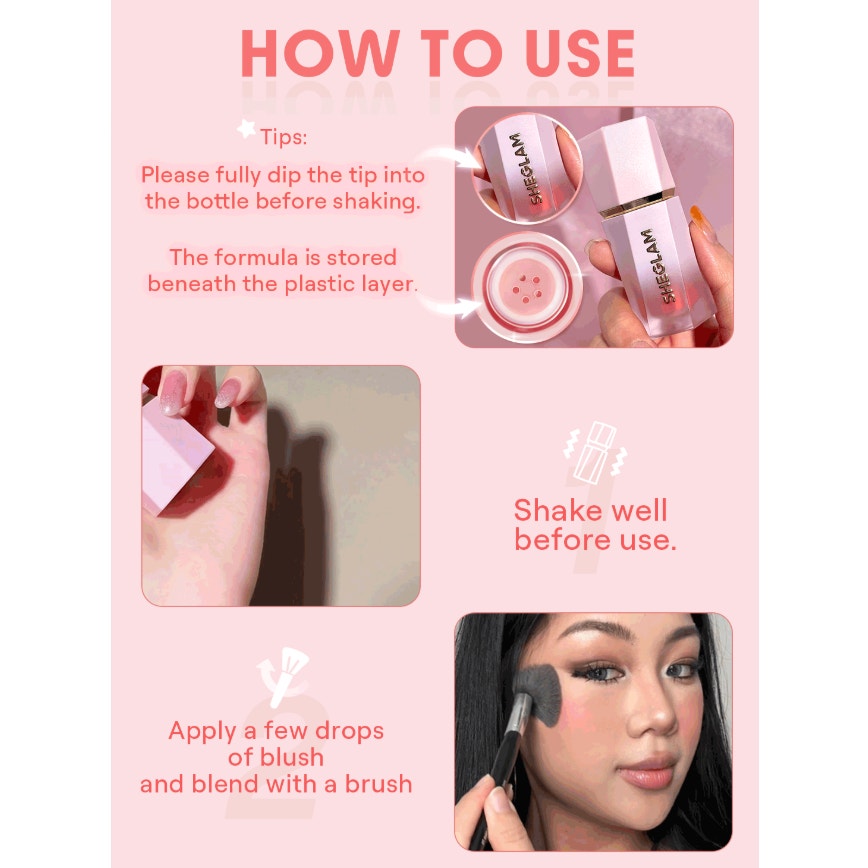 HOW TO USE

Tips:
Please fully dip the tip into the bottle before shaking.

The formula is stored beneath the plastic layer.

SHEGLAM

SHEGLAM

1
Shake well before use.

2
Apply a few drops of blush and blend with a brush